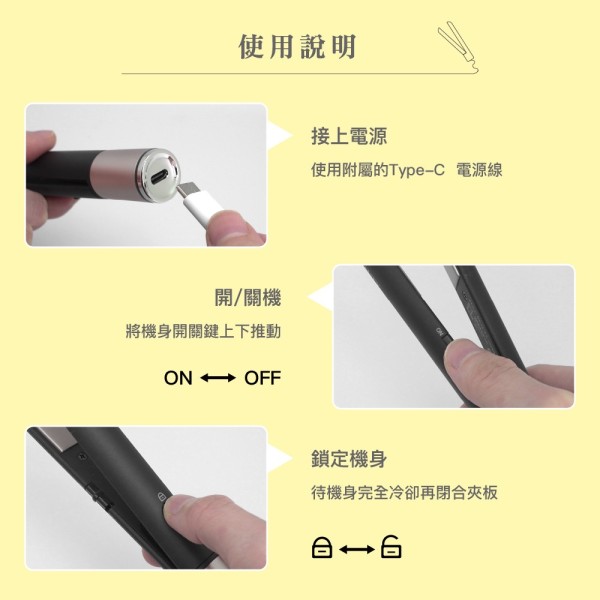 使用說明

接上電源

使用附屬的Type-C 電源線

開/關機

將機身開關鍵上下推動

ON ⟷ OFF

ON

鎖定機身

待機身完全冷卻再閉合夾板